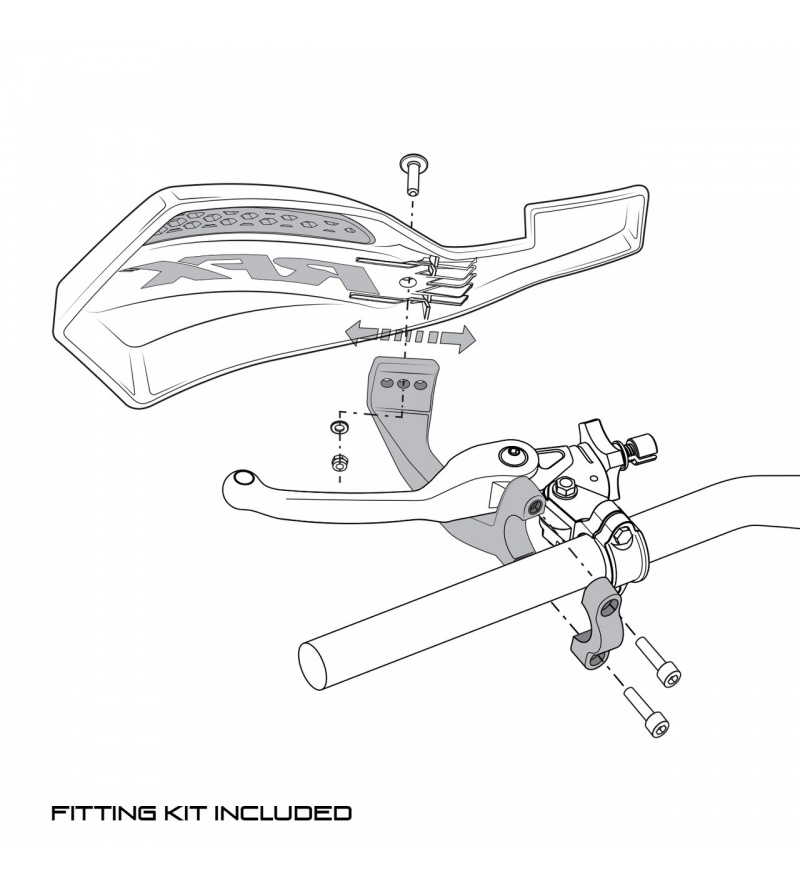 RFX

FITTING KIT INCLUDED